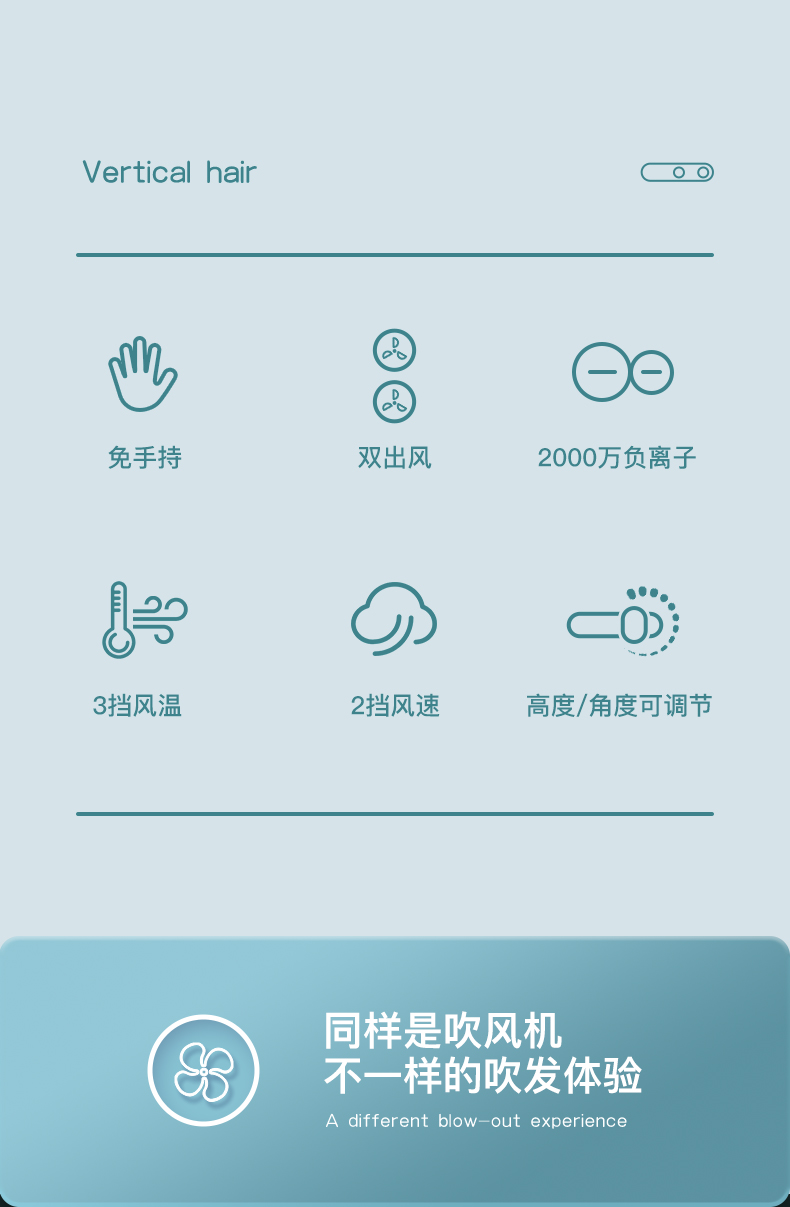 Vertical hair

免手持

双出风

2000万负离子

3挡风温

2挡风速

高度/角度可调节

同样是吹风机
不一样的吹发体验

A different blow-out experience