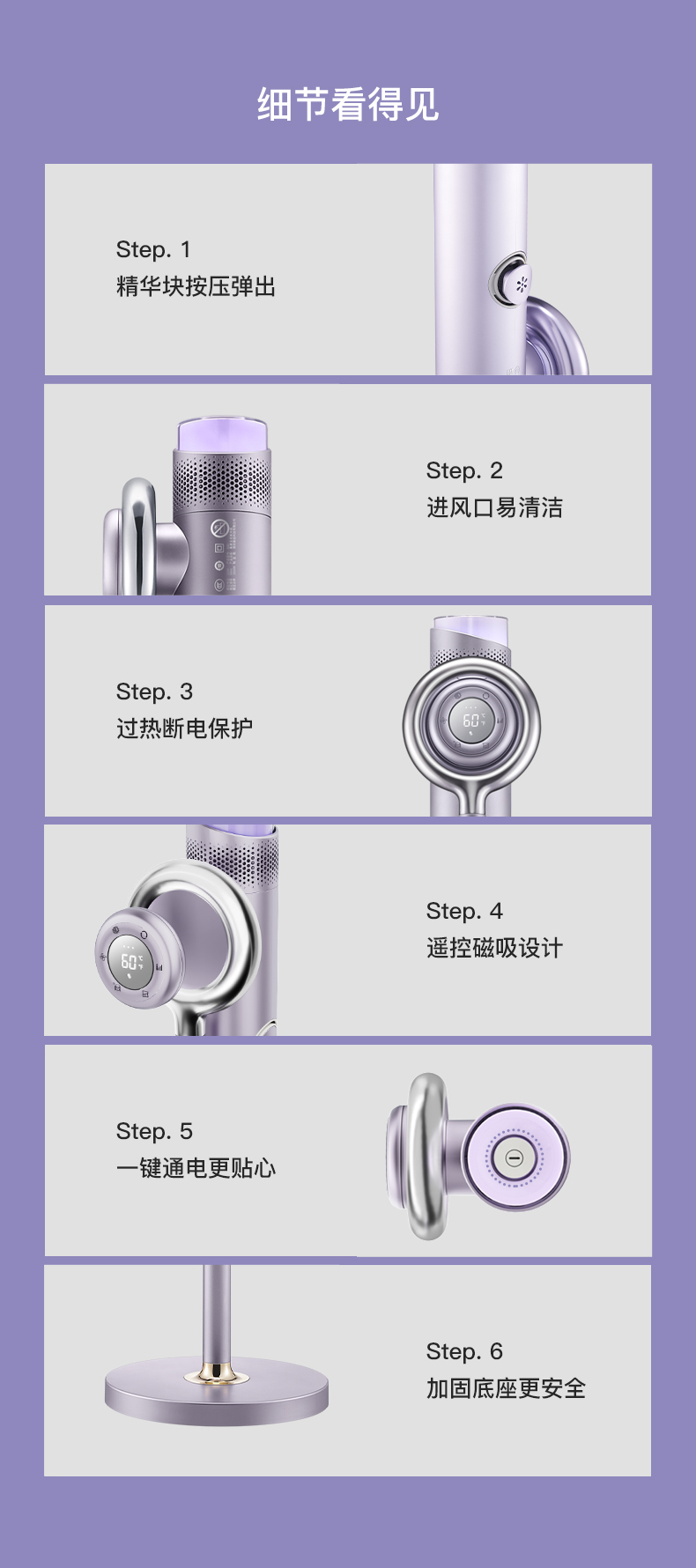 细节看得见

Step. 1
精华块按压弹出

Step. 2
进风口易清洁

Step. 3
过热断电保护

60

Step. 4
遥控磁吸设计

60

Step. 5
一键通电更贴心

Step. 6
加固底座更安全